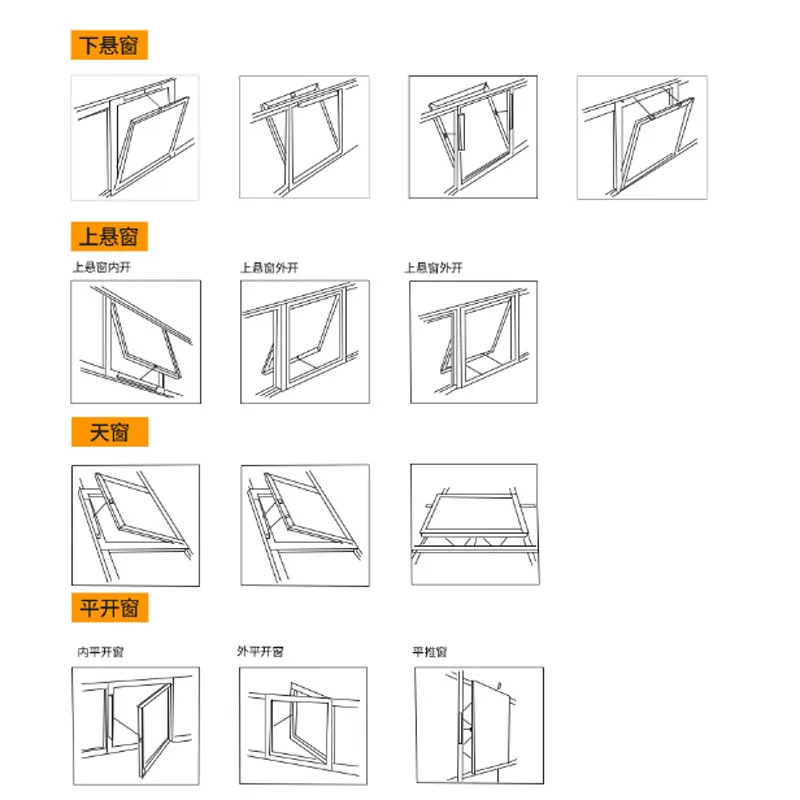 下悬窗

上悬窗

上悬窗内开

上悬窗外开

上悬窗外开

天窗

平开窗

内平开窗

外平开窗

平推窗